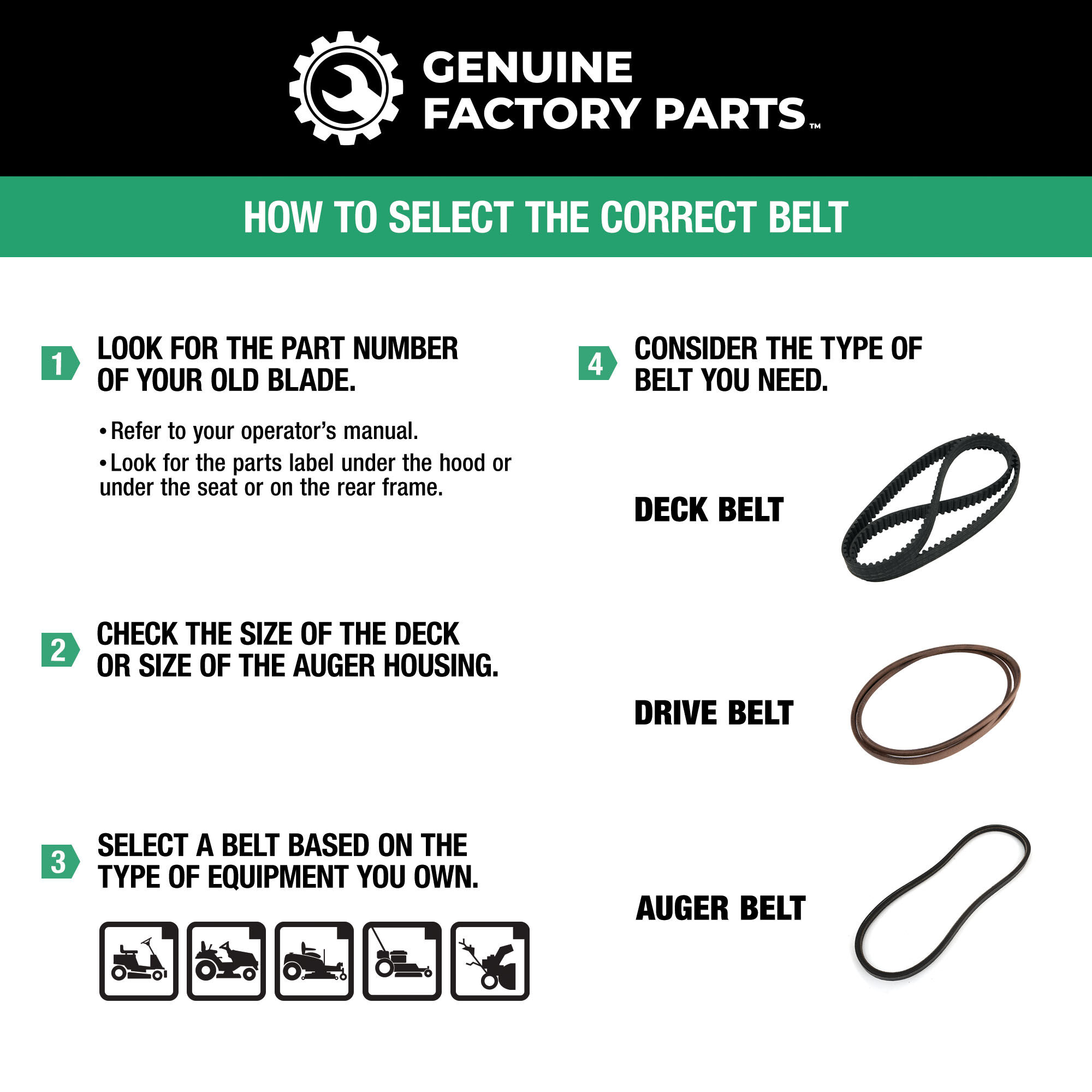 GENUINE
FACTORY PARTS™

HOW TO SELECT THE CORRECT BELT

1 LOOK FOR THE PART NUMBER OF YOUR OLD BLADE.

• Refer to your operator's manual.
• Look for the parts label under the hood or under the seat or on the rear frame.

2 CHECK THE SIZE OF THE DECK OR SIZE OF THE AUGER HOUSING.

3 SELECT A BELT BASED ON THE TYPE OF EQUIPMENT YOU OWN.

4 CONSIDER THE TYPE OF BELT YOU NEED.

DECK BELT

DRIVE BELT

AUGER BELT